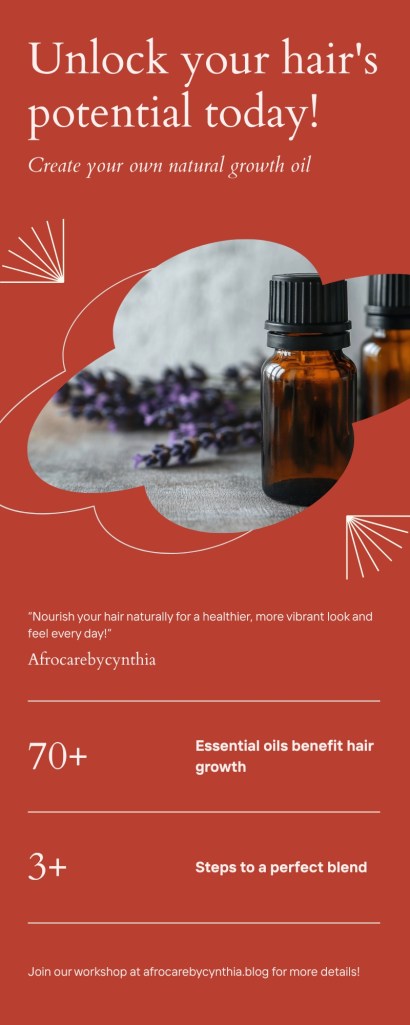 Unlock your hair's potential today!

Create your own natural growth oil

"Nourish your hair naturally for a healthier, more vibrant look and feel every day!"

Afrocarebycynthia

70+

Essential oils benefit hair growth

3+

Steps to a perfect blend

Join our workshop at afrocarebycynthia.blog for more details!