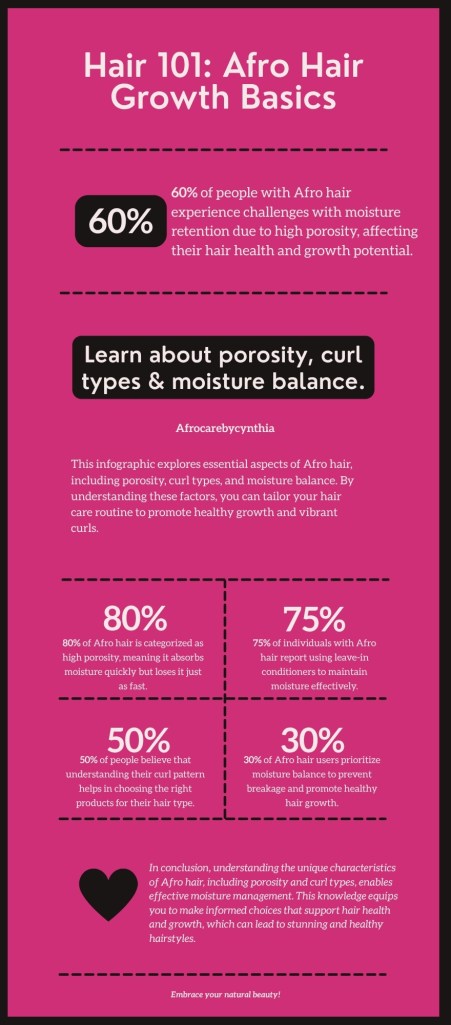 Hair 101: Afro Hair Growth Basics

60%

60% of people with Afro hair experience challenges with moisture retention due to high porosity, affecting their hair health and growth potential.

Learn about porosity, curl types & moisture balance.

Afrocarebycynthia

This infographic explores essential aspects of Afro hair, including porosity, curl types, and moisture balance. By understanding these factors, you can tailor your hair care routine to promote healthy growth and vibrant curls.

80%

80% of Afro hair is categorized as high porosity, meaning it absorbs moisture quickly but loses it just as fast.

75%

75% of individuals with Afro hair report using leave-in conditioners to maintain moisture effectively.

50%

50% of people believe that understanding their curl pattern helps in choosing the right products for their hair type.

30%

30% of Afro hair users prioritize moisture balance to prevent breakage and promote healthy hair growth.

In conclusion, understanding the unique characteristics of Afro hair, including porosity and curl types, enables effective moisture management. This knowledge equips you to make informed choices that support hair health and growth, which can lead to stunning and healthy hairstyles.

Embrace your natural beauty!